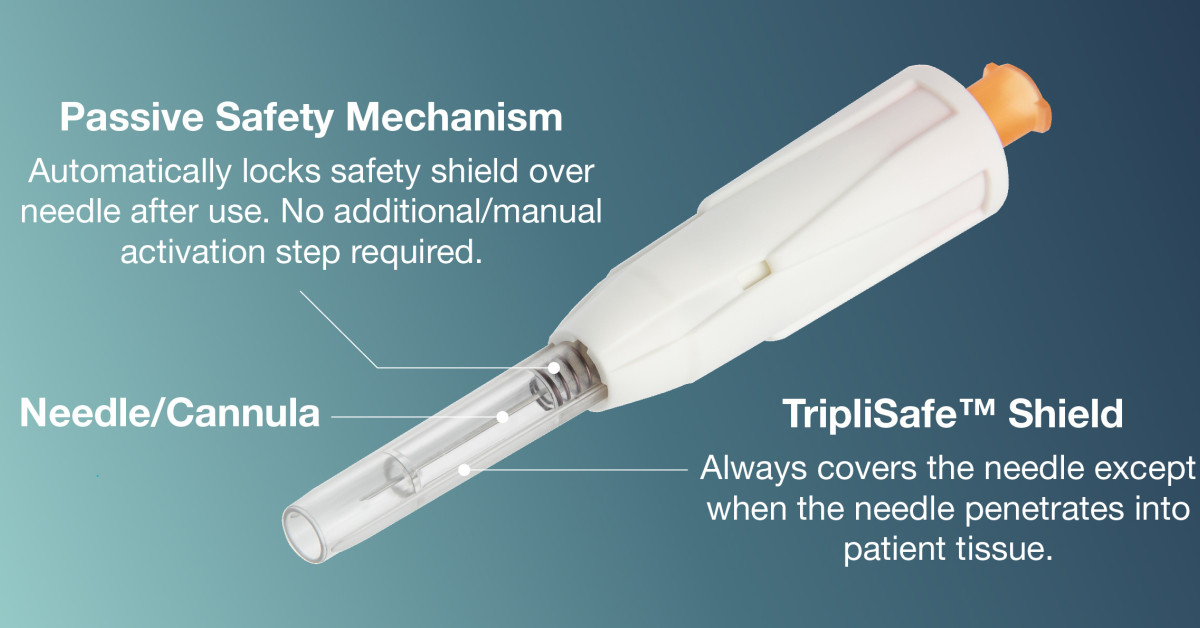 Passive Safety Mechanism

Automatically locks safety shield over needle after use. No additional/manual activation step required.

Needle/Cannula

TripliSafe™ Shield

Always covers the needle except when the needle penetrates into patient tissue.