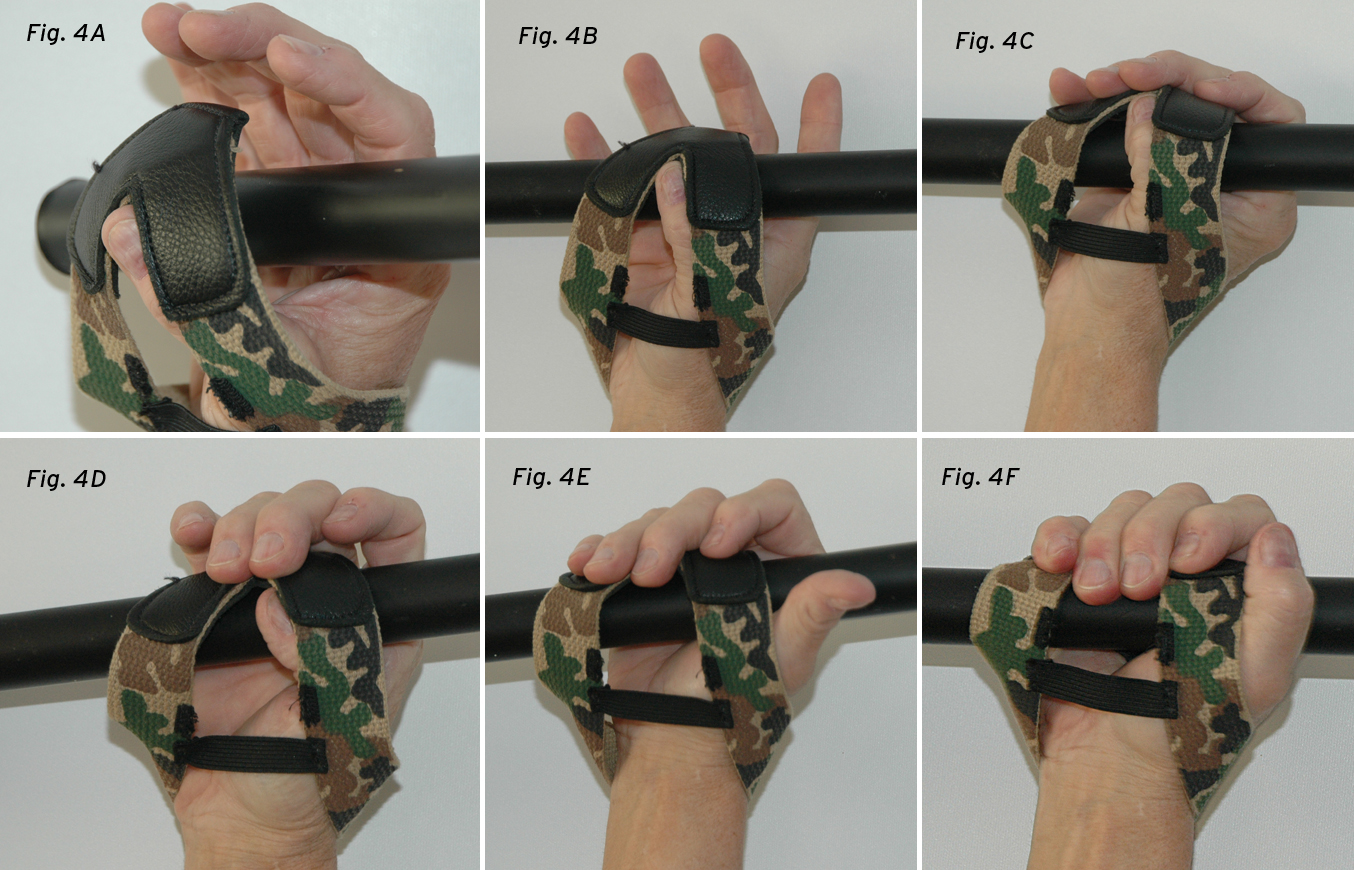 Fig. 4A

Fig. 4B

Fig. 4C

Fig. 4D

Fig. 4E

Fig. 4F