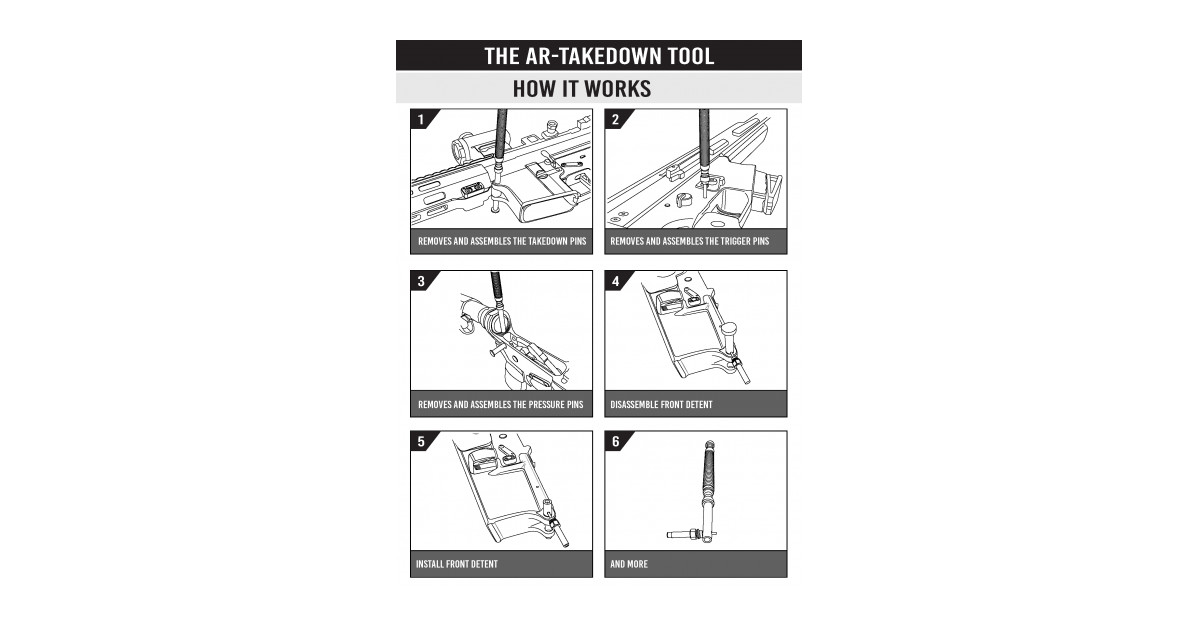 THE AR-TAKEDOWN TOOL

HOW IT WORKS

1

REMOVES AND ASSEMBLES THE TAKEDOWN PINS

2

REMOVES AND ASSEMBLES THE TRIGGER PINS

3

REMOVES AND ASSEMBLES THE PRESSURE PINS

4

DISASSEMBLE FRONT DETENT

5

INSTALL FRONT DETENT

6

AND MORE